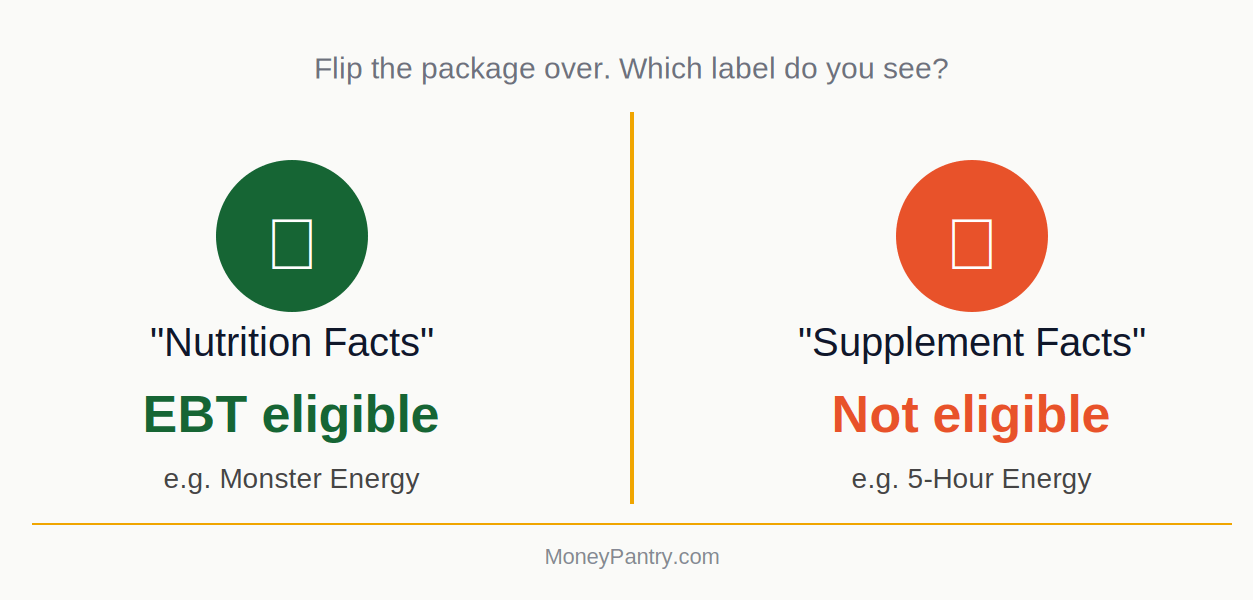 Flip the package over. Which label do you see?

"Nutrition Facts"

EBT eligible

e.g. Monster Energy

"Supplement Facts"

Not eligible

e.g. 5-Hour Energy

MoneyPantry.com